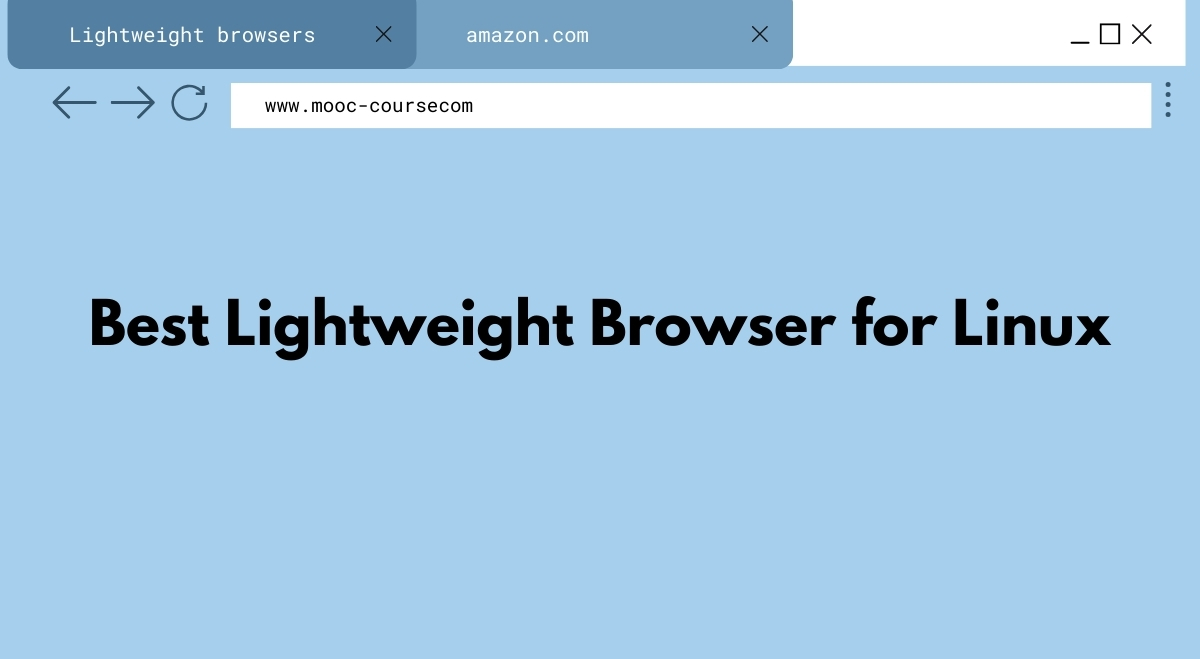 Lightweight browsers

amazon.com

www.mooc-coursecom

Best Lightweight Browser for Linux